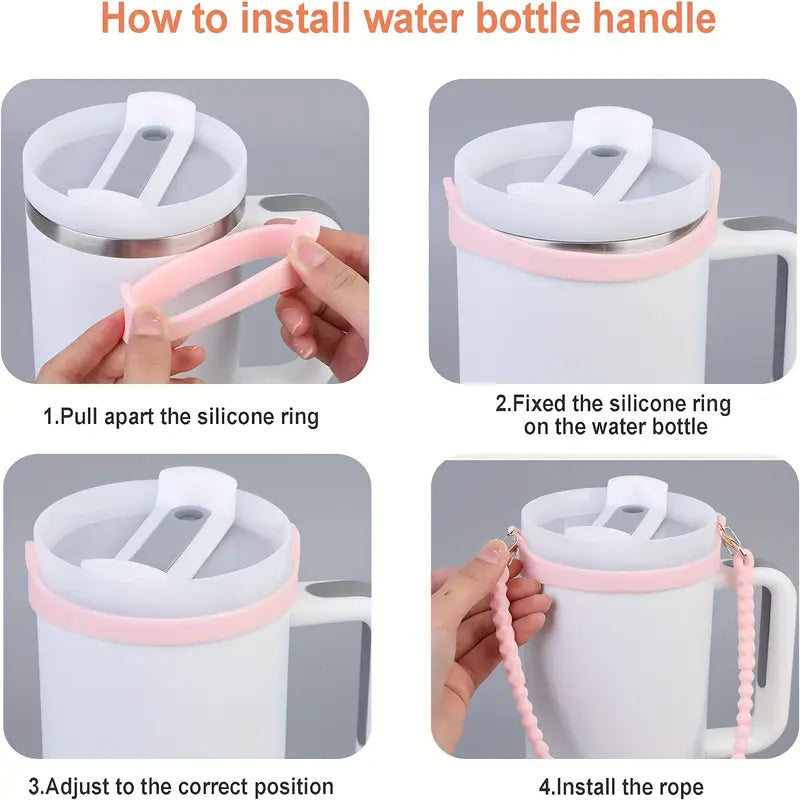 How to install water bottle handle

1.Pull apart the silicone ring

2.Fixed the silicone ring on the water bottle

3.Adjust to the correct position

4.Install the rope