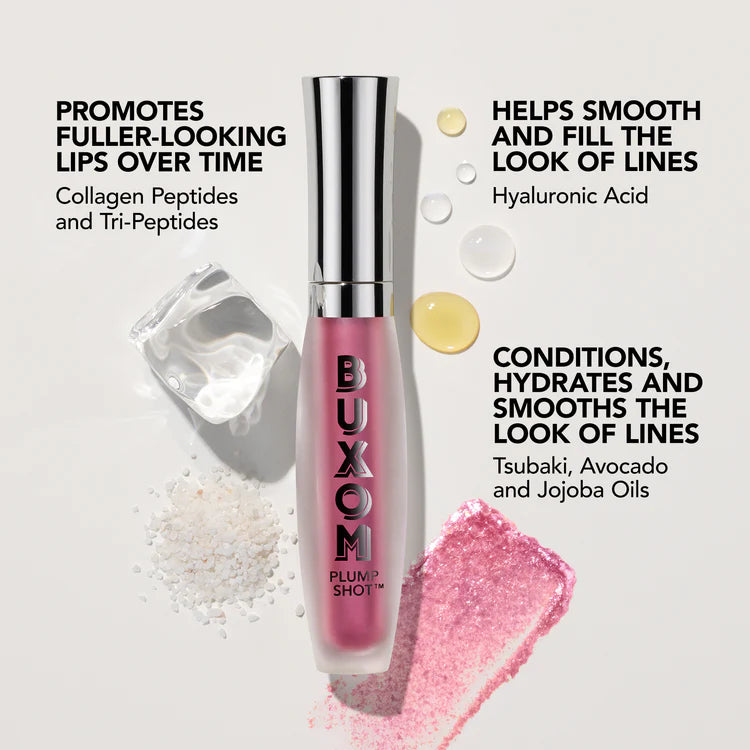 PROMOTES FULLER-LOOKING LIPS OVER TIME
Collagen Peptides and Tri-Peptides

BUXOM
PLUMP SHOT™

HELPS SMOOTH AND FILL THE LOOK OF LINES
Hyaluronic Acid

CONDITIONS, HYDRATES AND SMOOTHS THE LOOK OF LINES
Tsubaki, Avocado and Jojoba Oils